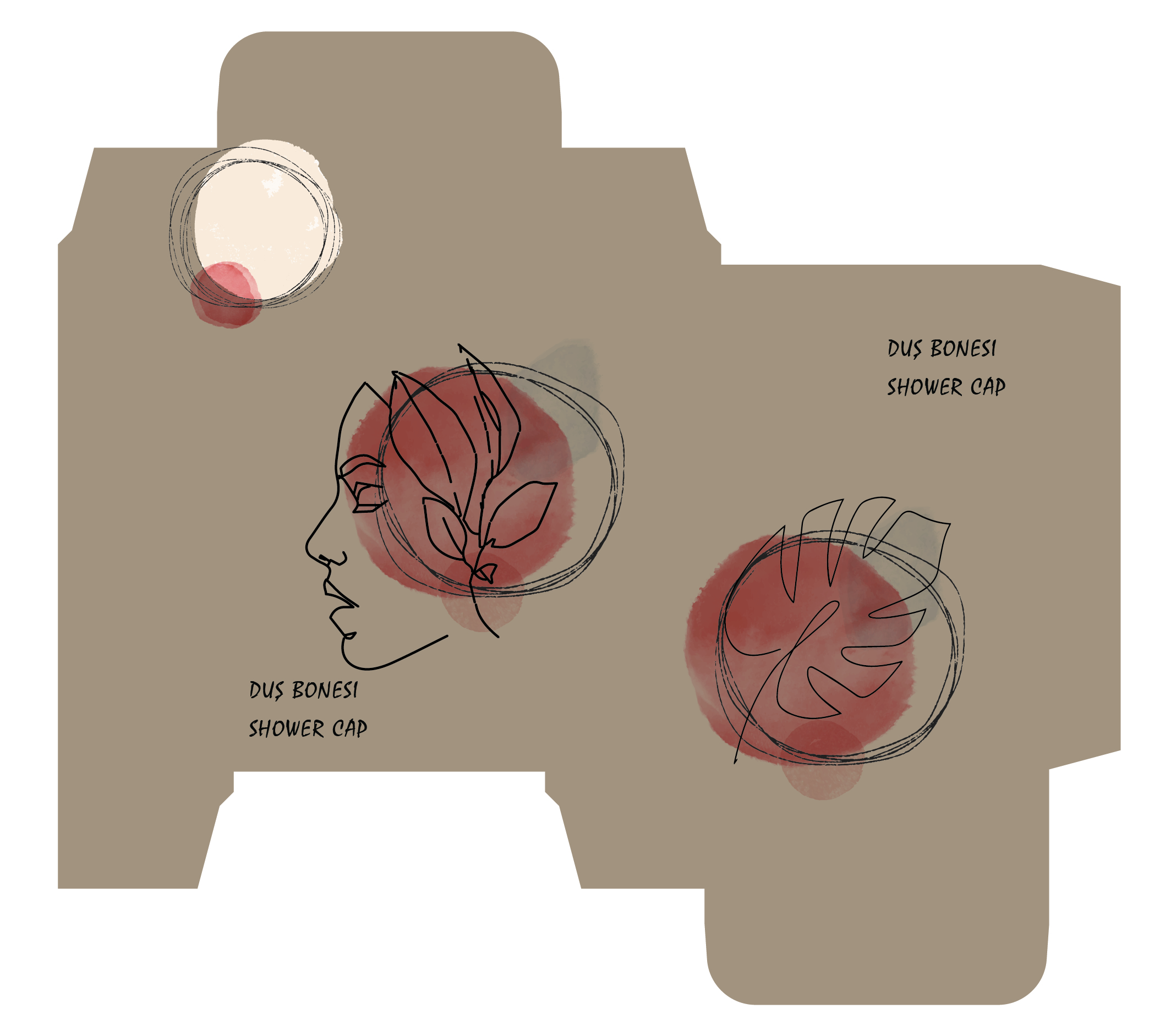 DUŞ BONESI
SHOWER CAP

DUŞ BONESI
SHOWER CAP